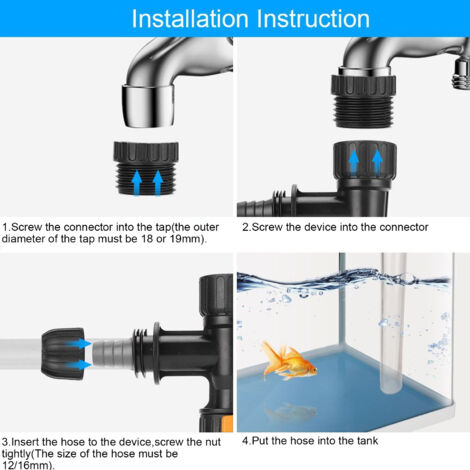 Installation Instruction

1.Screw the connector into the tap(the outer diameter of the tap must be 18 or 19mm).

2.Screw the device into the connector

3.Insert the hose to the device,screw the nut tightly(The size of the hose must be 12/16mm).

4.Put the hose into the tank