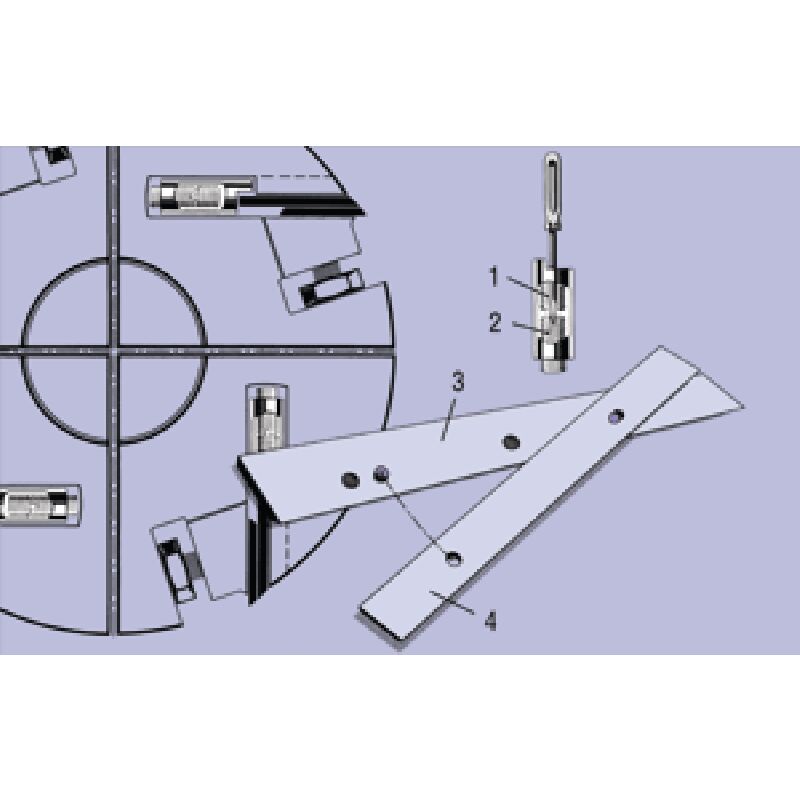 1
2
3
4