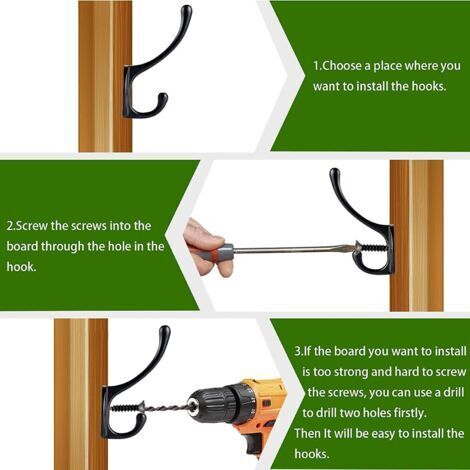 1.Choose a place where you want to install the hooks.

2.Screw the screws into the board through the hole in the hook.

3.If the board you want to install is too strong and hard to screw the screws, you can use a drill to drill two holes firstly. Then It will be easy to install the hooks.