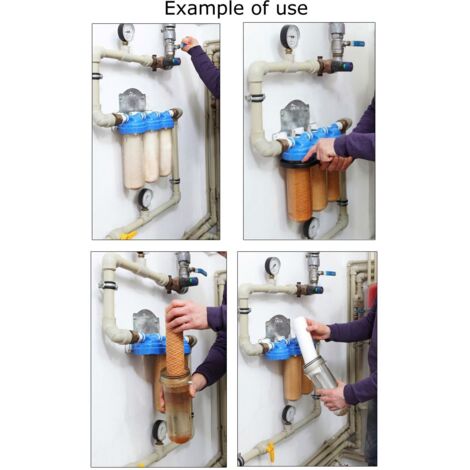 Example of use