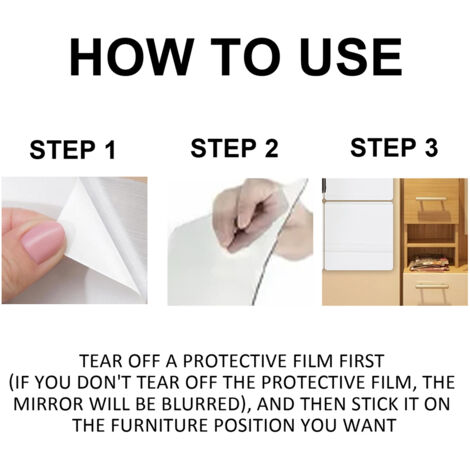 HOW TO USE

STEP 1

STEP 2

STEP 3

TEAR OFF A PROTECTIVE FILM FIRST (IF YOU DON'T TEAR OFF THE PROTECTIVE FILM, THE MIRROR WILL BE BLURRED), AND THEN STICK IT ON THE FURNITURE POSITION YOU WANT