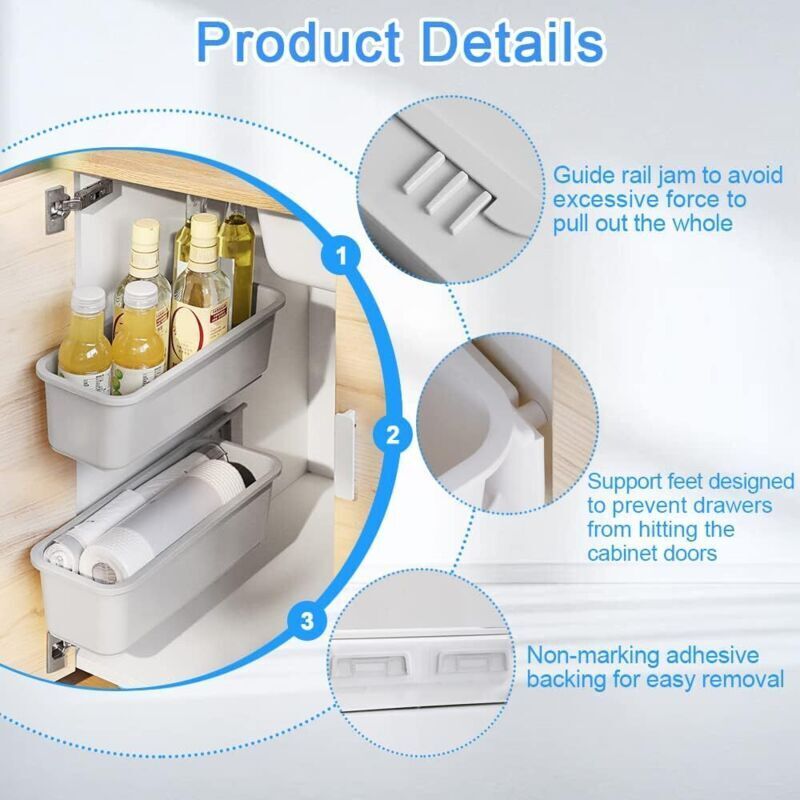 Product Details

1

Guide rail jam to avoid excessive force to pull out the whole

2

Support feet designed to prevent drawers from hitting the cabinet doors

3

Non-marking adhesive backing for easy removal