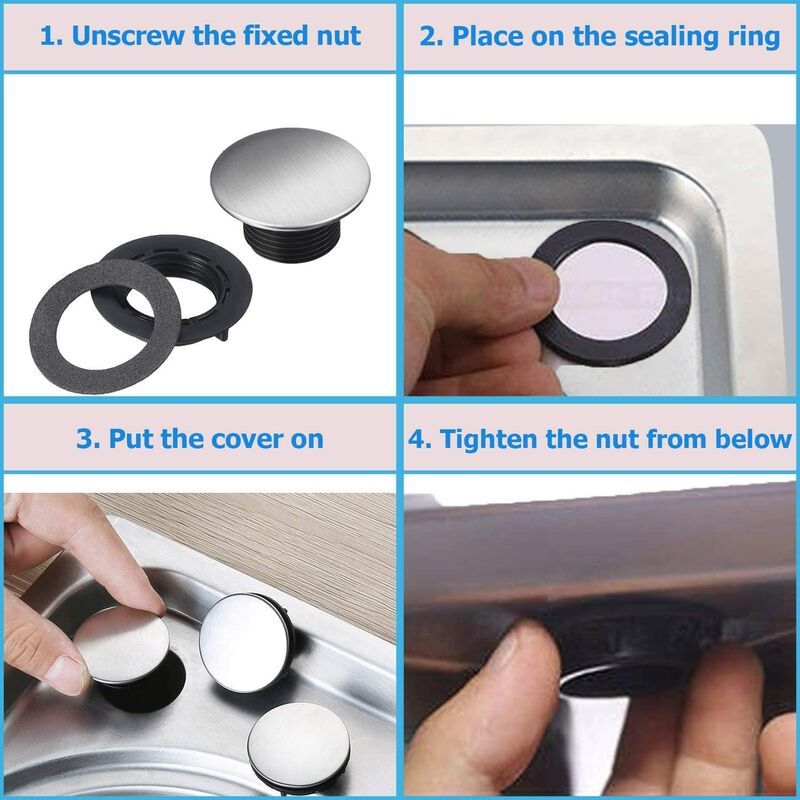 1. Unscrew the fixed nut

2. Place on the sealing ring

3. Put the cover on

4. Tighten the nut from below