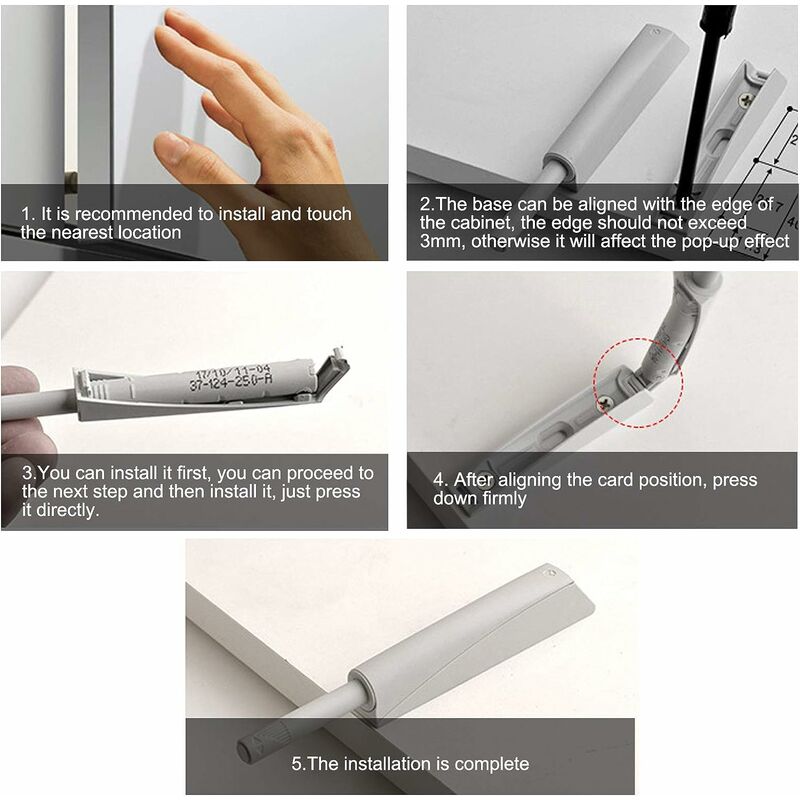 1. It is recommended to install and touch the nearest location

2.The base can be aligned with the edge of the cabinet, the edge should not exceed 3mm, otherwise it will affect the pop-up effect

17/10/11-04
37-124-250-A

3.You can install it first, you can proceed to the next step and then install it, just press it directly.

4. After aligning the card position, press down firmly

5.The installation is complete