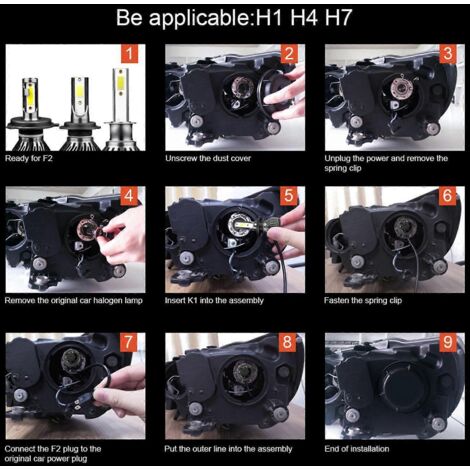 Be applicable:H1 H4 H7

1

Ready for F2

2

Unscrew the dust cover

3

Unplug the power and remove the spring clip

4

Remove the original car halogen lamp

5

Insert K1 into the assembly

6

Fasten the spring clip

7

Connect the F2 plug to the original car power plug

8

Put the outer line into the assembly

9

End of installation