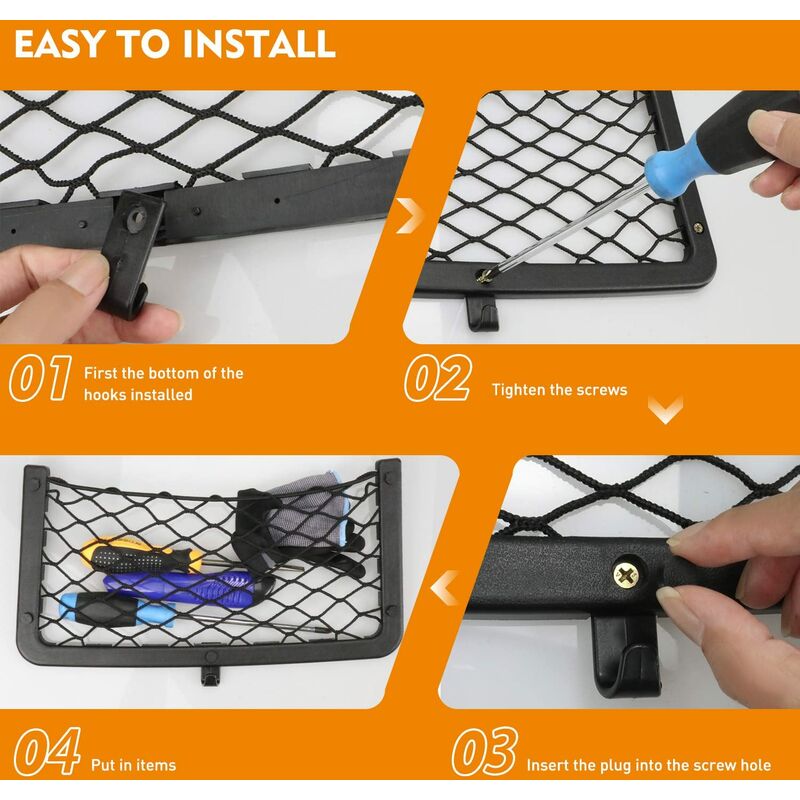 EASY TO INSTALL

01 First the bottom of the hooks installed

02 Tighten the screws

04 Put in items

03 Insert the plug into the screw hole