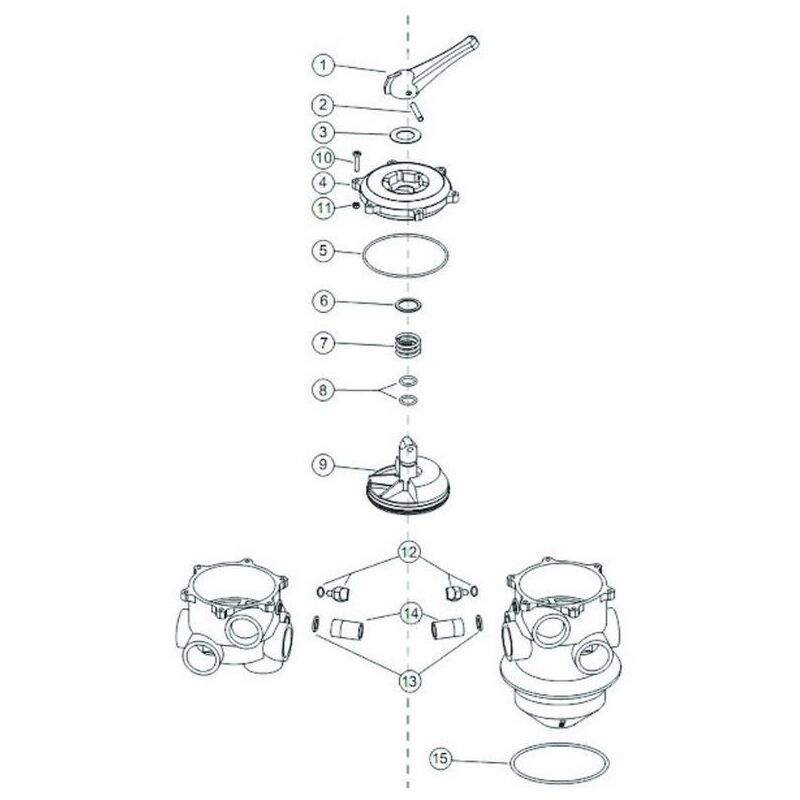 1
2
3
10
4
11
5
6
7
8
9
12
14
13
15