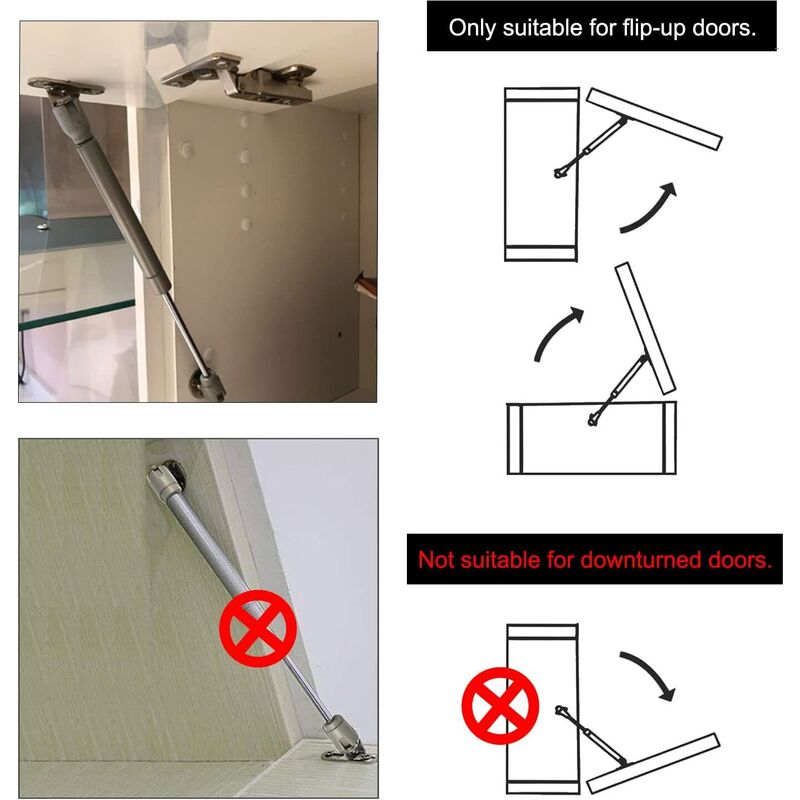 Only suitable for flip-up doors.

Not suitable for downturned doors.