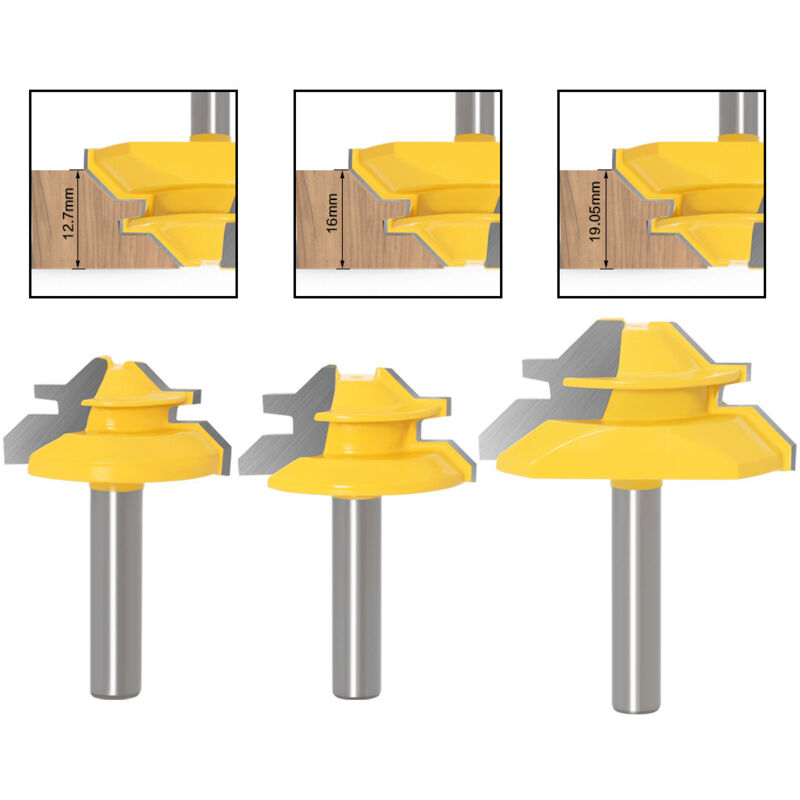 12.7mm

16mm

19.05mm