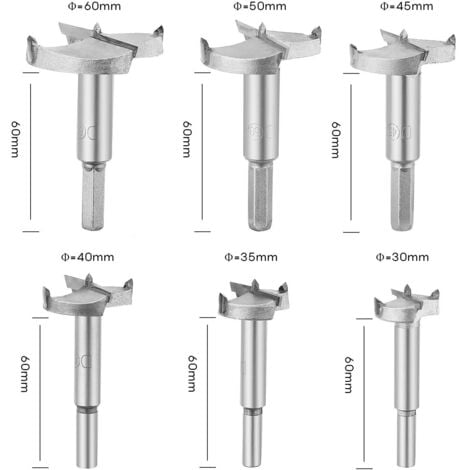 Φ=60mm

60mm

Φ=50mm

60mm

Φ=45mm

60mm

Φ=40mm

60mm

Φ=35mm

60mm

Φ=30mm

60mm