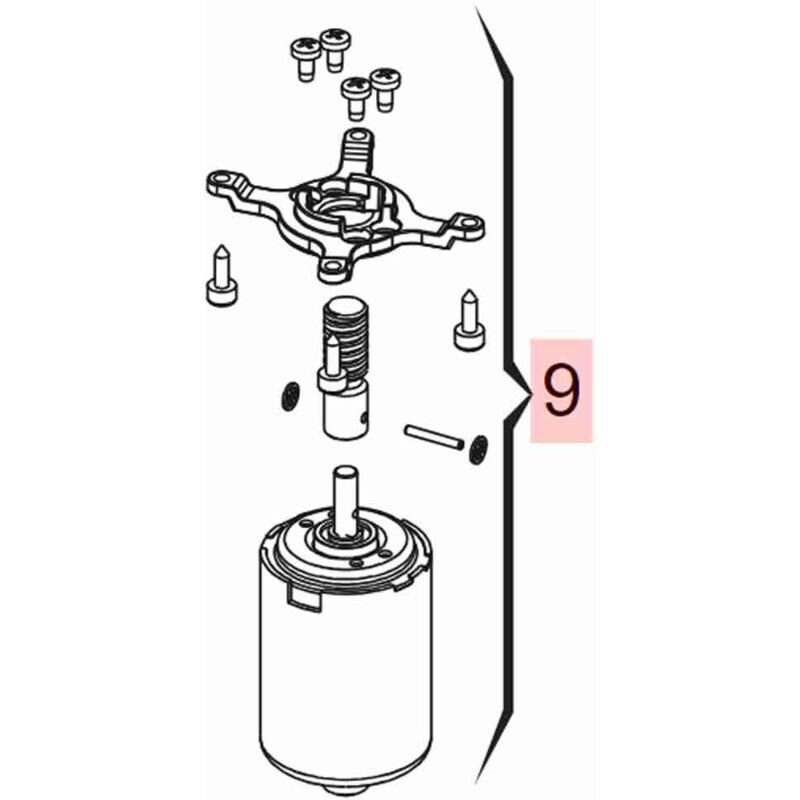 9