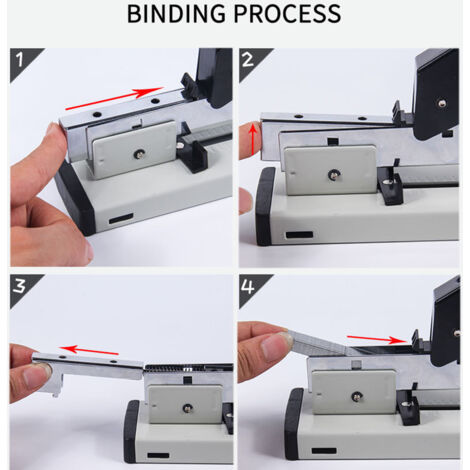 BINDING PROCESS

1

2

3

4