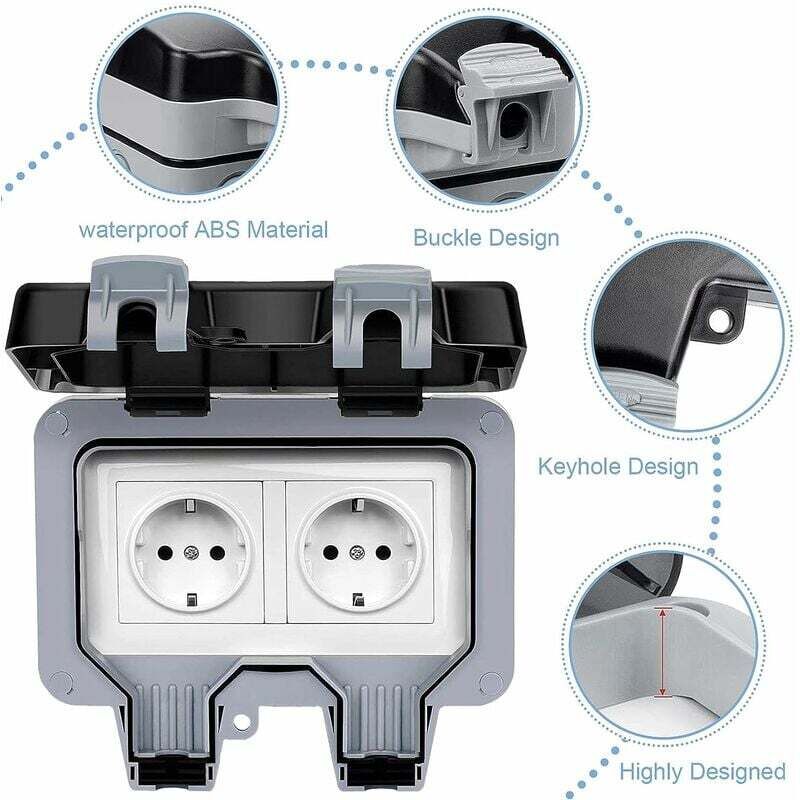 waterproof ABS Material

Buckle Design

Keyhole Design

Highly Designed