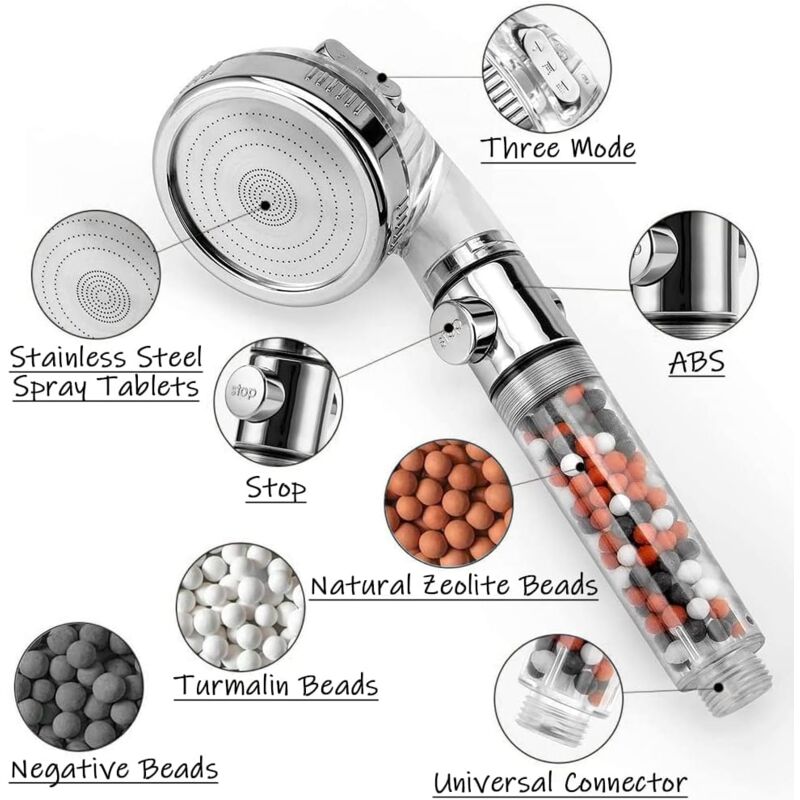 Three Mode

Stainless Steel Spray Tablets

ABS

stop

Stop

Natural Zeolite Beads

Turmalin Beads

Negative Beads

Universal Connector