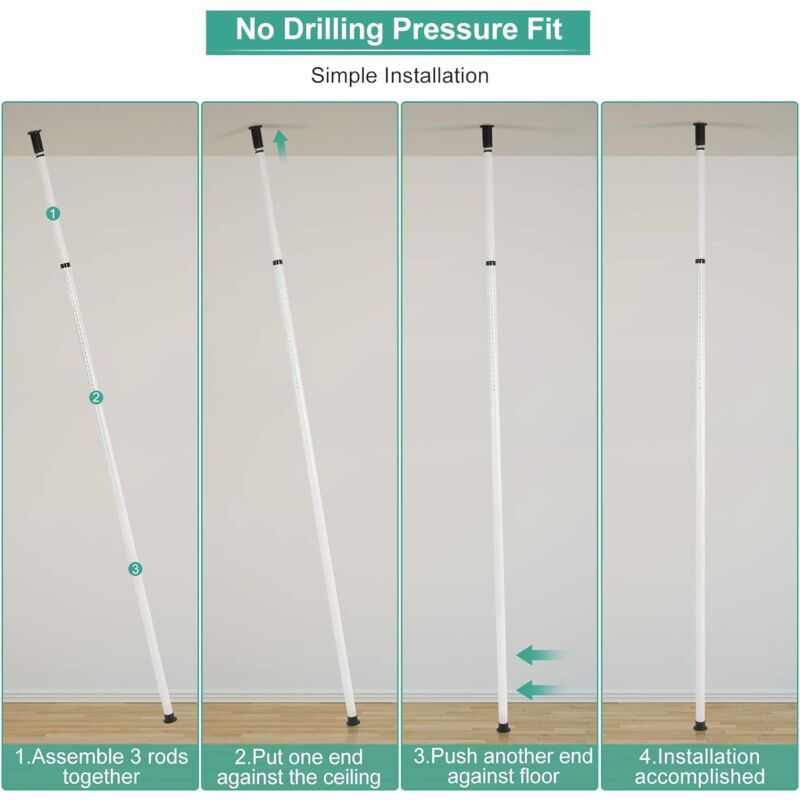 No Drilling Pressure Fit

Simple Installation

1

2

3

1.Assemble 3 rods together

2.Put one end against the ceiling

3.Push another end against floor

4.Installation accomplished