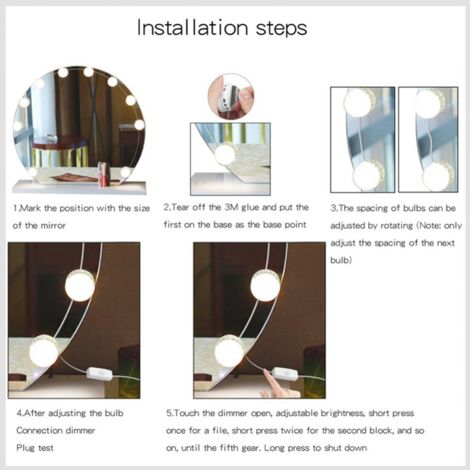 Installation steps

1.Mark the position with the size of the mirror

2.Tear off the 3M glue and put the first on the base as the base point

3.The spacing of bulbs can be adjusted by rotating (Note: only adjust the spacing of the next bulb)

4.After adjusting the bulb
Connection dimmer
Plug test

5.Touch the dimmer open, adjustable brightness, short press once for a file, short press twice for the second block, and so on, until the fifth gear. Long press to shut down