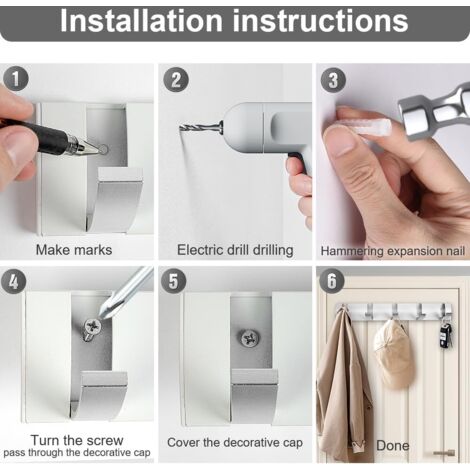 Installation instructions

1

Make marks

2

Electric drill drilling

3

Hammering expansion nail

4

Turn the screw
pass through the decorative cap

5

Cover the decorative cap

6

Done