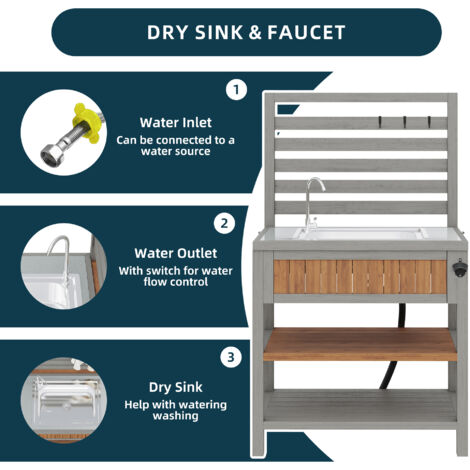 DRY SINK & FAUCET

1

Water Inlet

Can be connected to a water source

2

Water Outlet

With switch for water flow control

3

Dry Sink

Help with watering washing