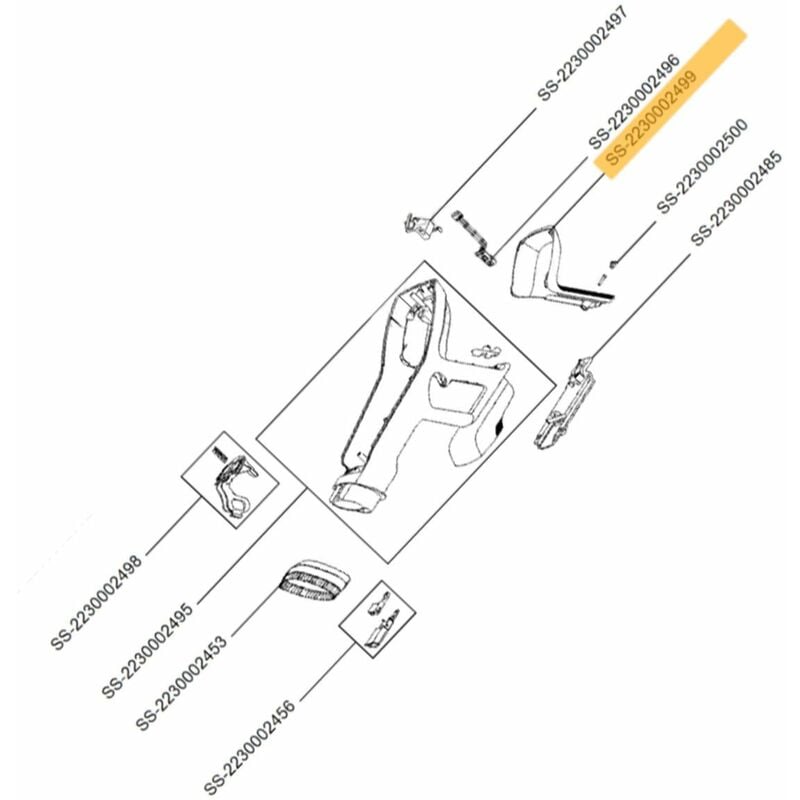 SS-2230002497

SS-2230002496

SS-2230002499

SS-2230002500

SS-2230002485

SS-2230002498

SS-2230002495

SS-2230002453

SS-2230002456