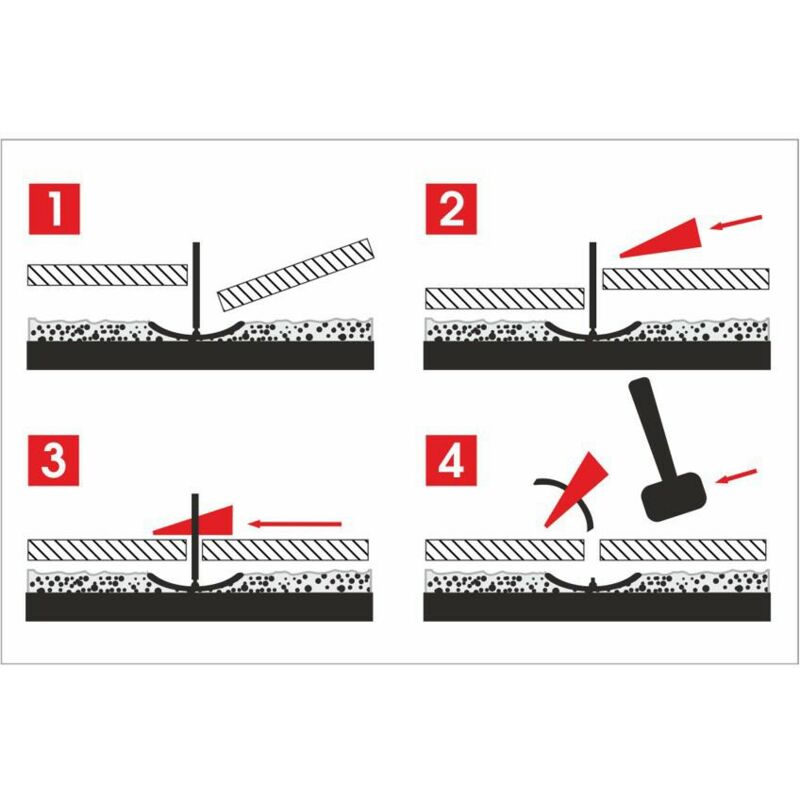 1

2

3

4