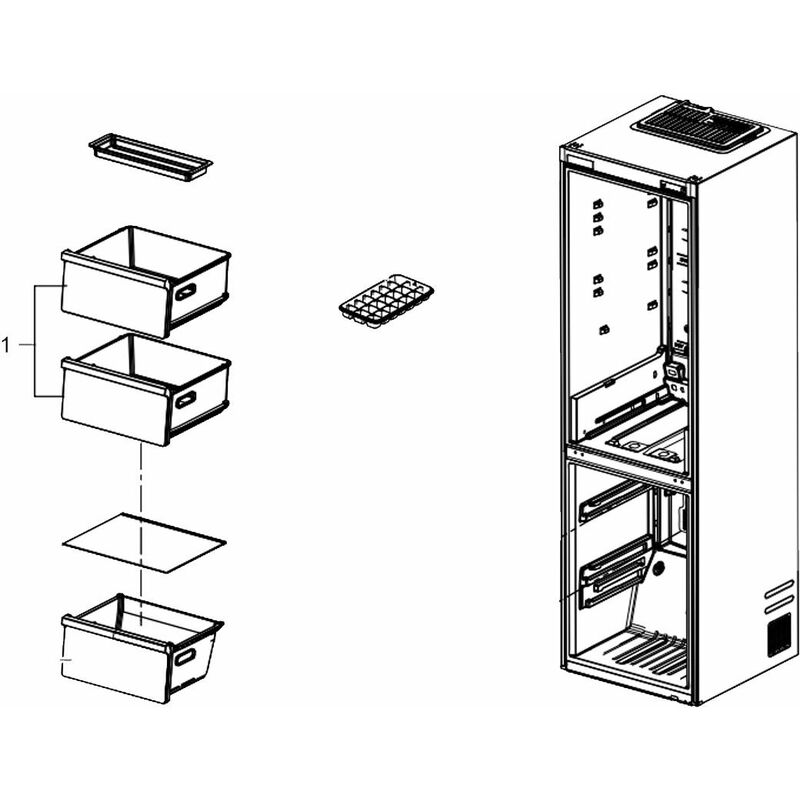 1