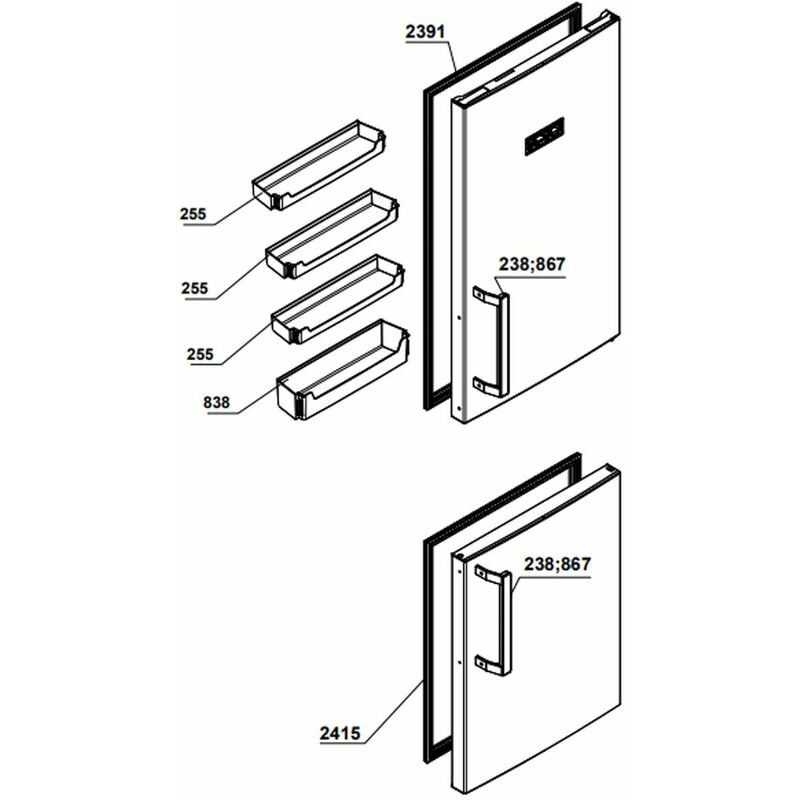 2391

255

255

255

838

238;867

238;867

2415