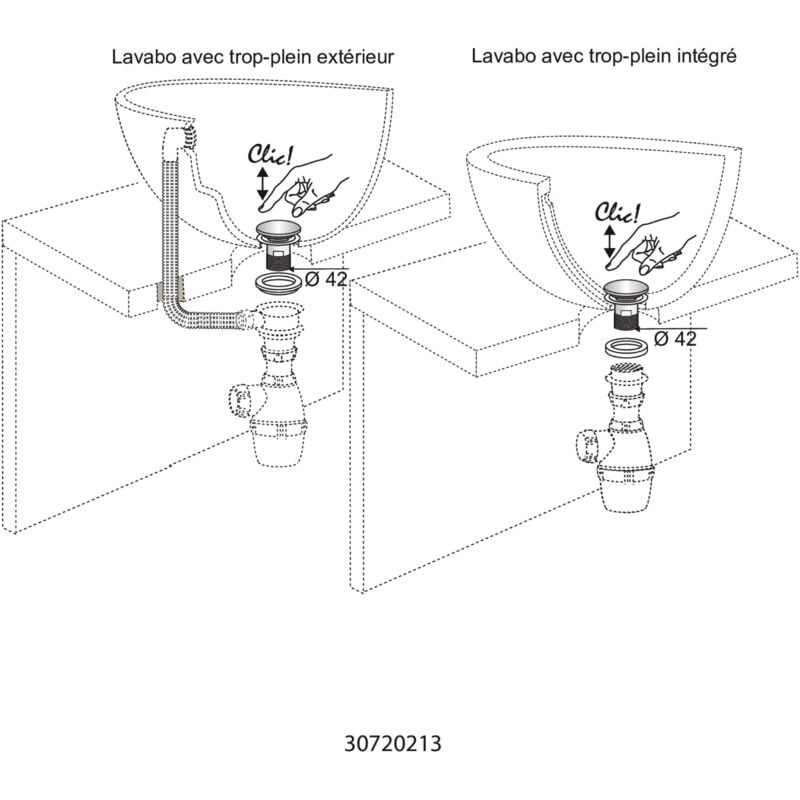 Lavabo avec trop-plein extérieur

Clic!

Ø 42

Lavabo avec trop-plein intégré

Clic!

Ø 42

30720213