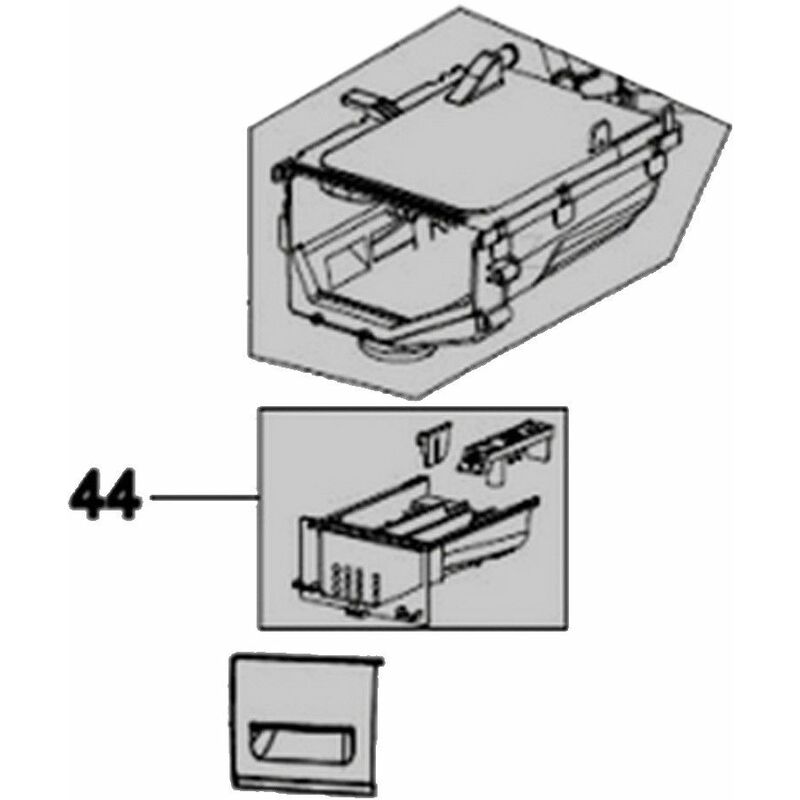 44