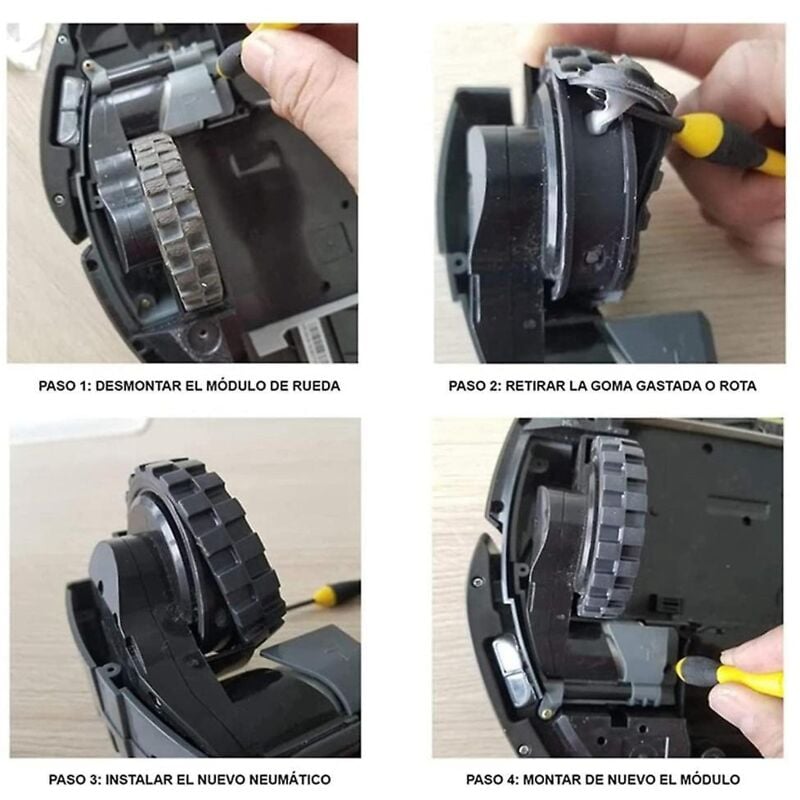 PASO 1: DESMONTAR EL MÓDULO DE RUEDA

PASO 2: RETIRAR LA GOMA GASTADA O ROTA

PASO 3: INSTALAR EL NUEVO NEUMÁTICO

PASO 4: MONTAR DE NUEVO EL MÓDULO