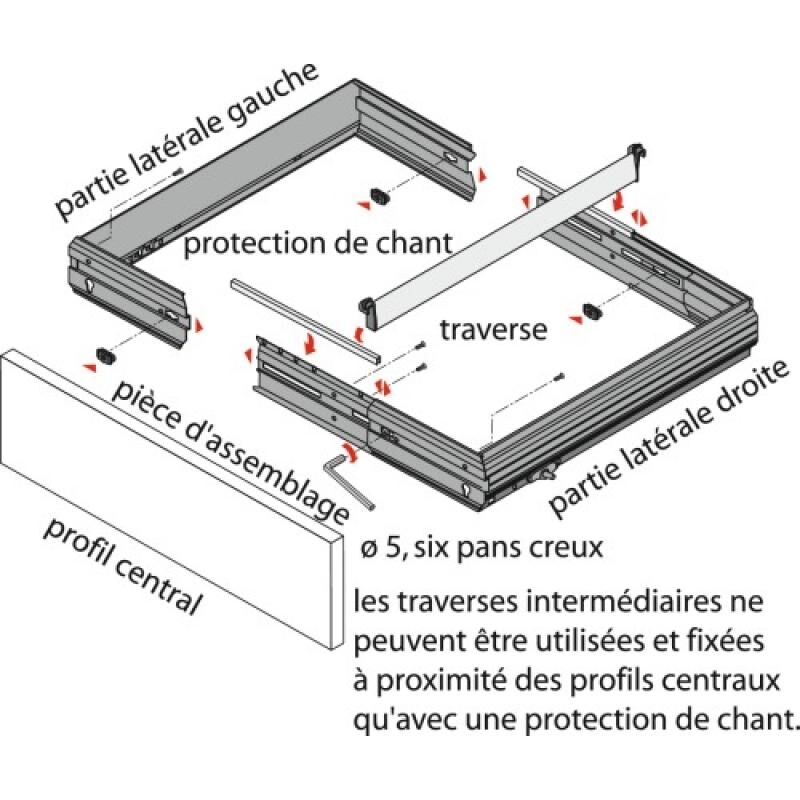 partie latérale gauche

protection de chant

traverse

pièce d'assemblage

partie latérale droite

profil central

ø 5, six pans creux

les traverses intermédiaires ne peuvent être utilisées et fixées à proximité des profils centraux qu'avec une protection de chant.