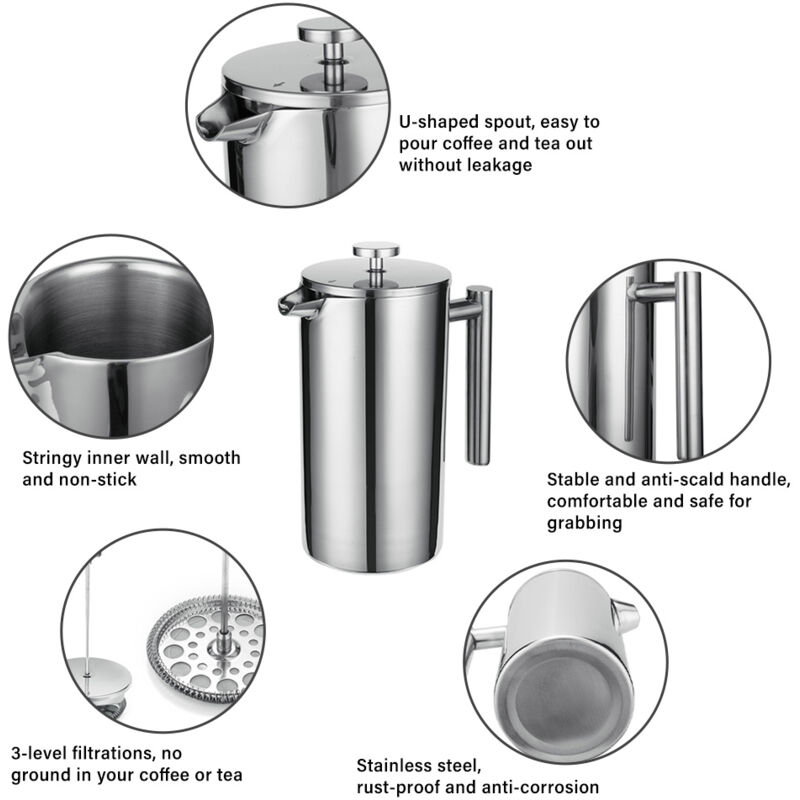 U-shaped spout, easy to pour coffee and tea out without leakage

Stringy inner wall, smooth and non-stick

Stable and anti-scald handle, comfortable and safe for grabbing

3-level filtrations, no ground in your coffee or tea

Stainless steel, rust-proof and anti-corrosion