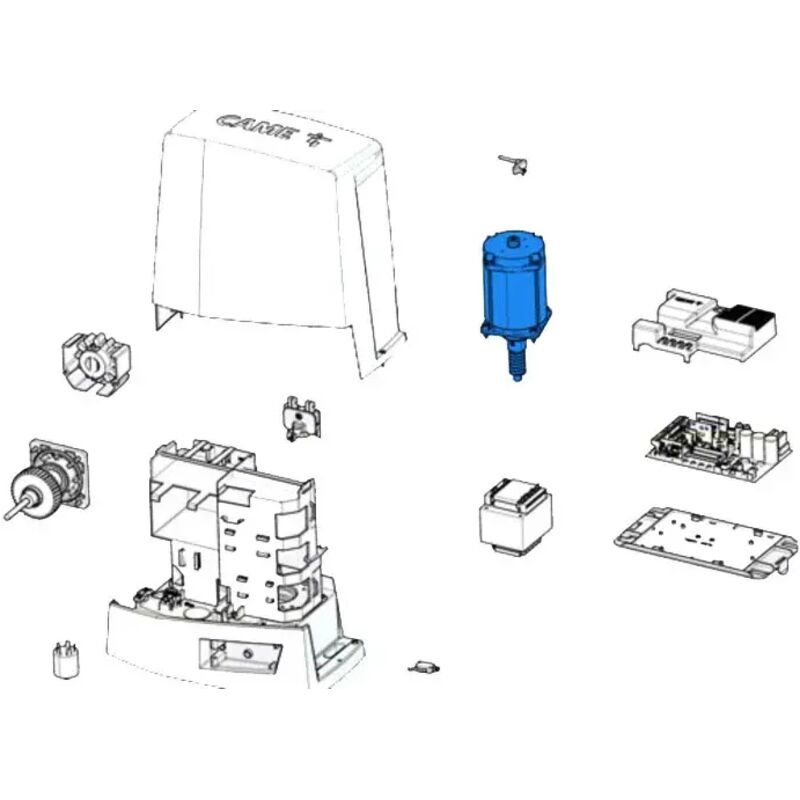 CAME