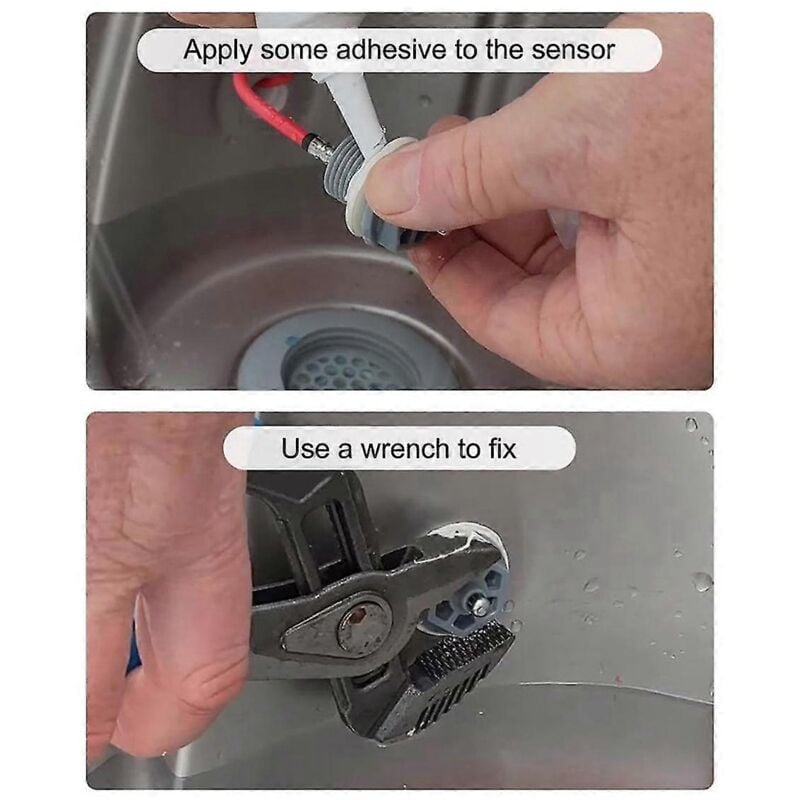 Apply some adhesive to the sensor

Use a wrench to fix