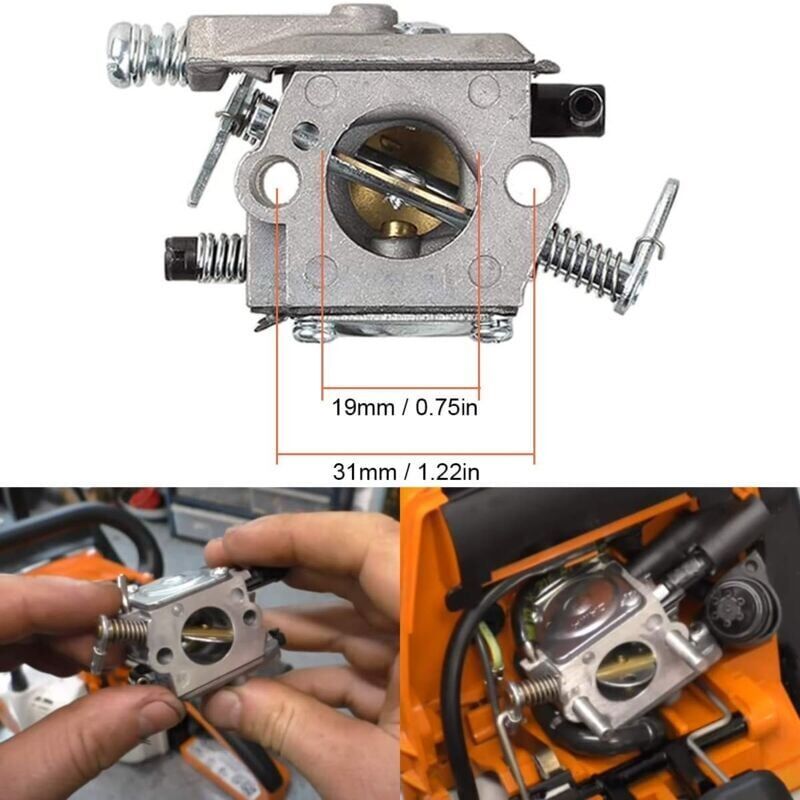 19mm / 0.75in

31mm / 1.22in