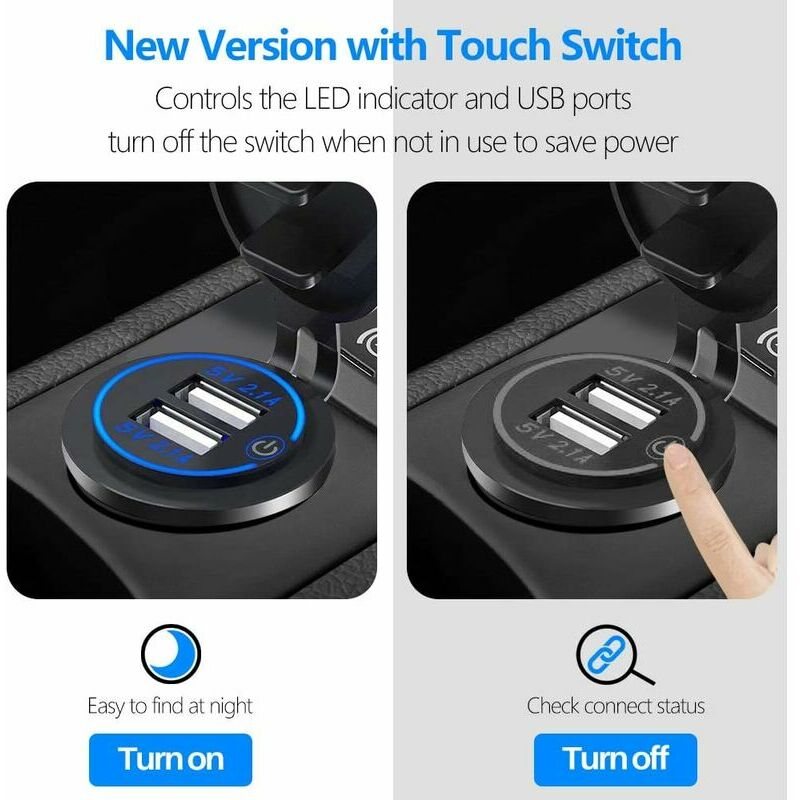 New Version with Touch Switch

Controls the LED indicator and USB ports turn off the switch when not in use to save power

5V 2.1A
5V 2.1A

5V 2.1A
5V 2.1A

Easy to find at night

Turn on

Check connect status

Turn off