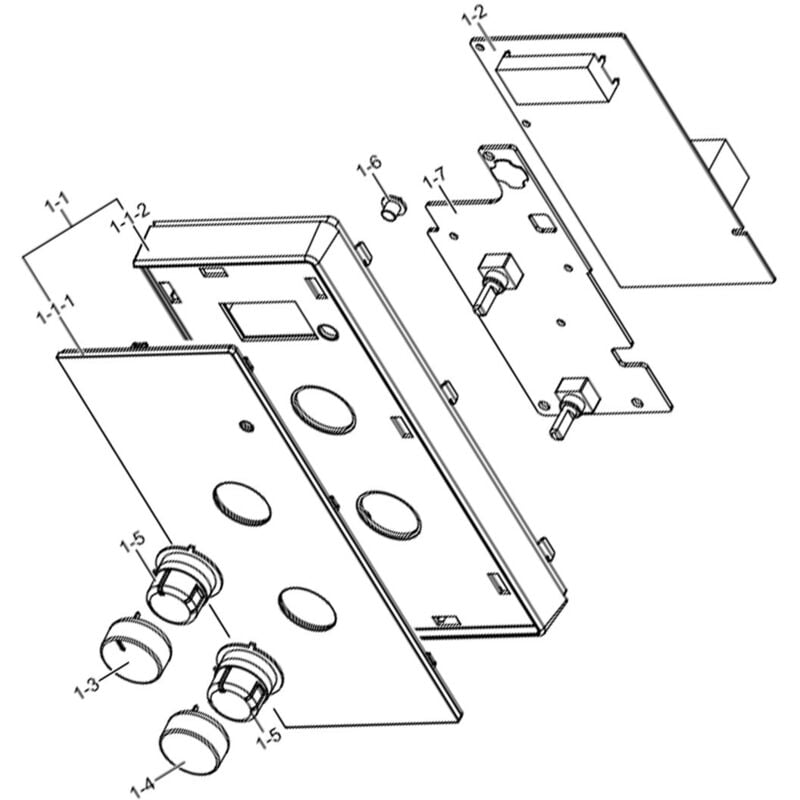 1-2
1-6
1-7
1-1
1-1-2
1-1-1
1-5
1-3
1-5
1-4