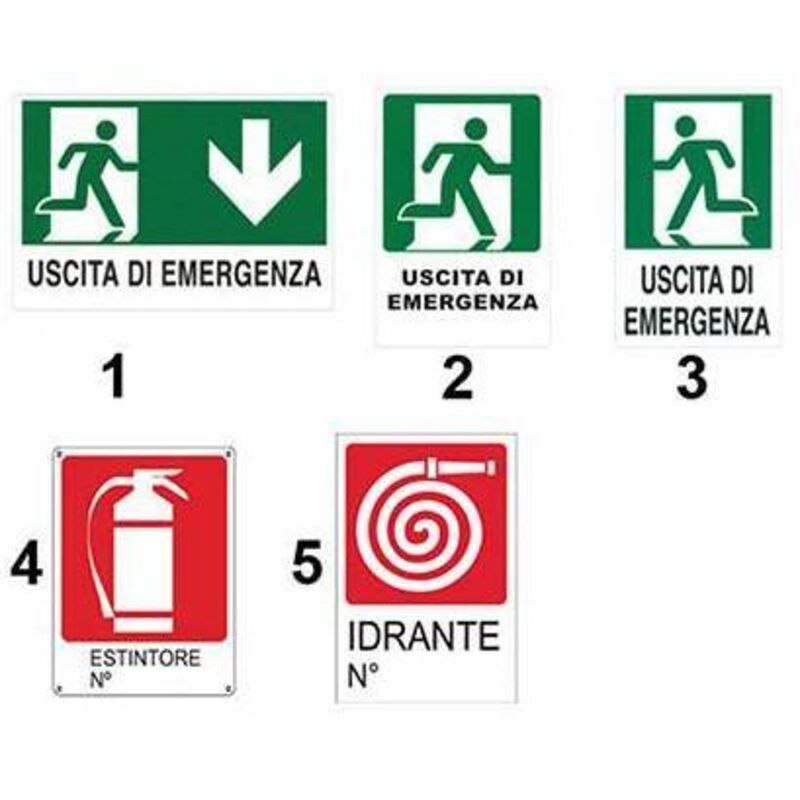 USCITA DI EMERGENZA

1

USCITA DI EMERGENZA

2

USCITA DI EMERGENZA

3

4

ESTINTORE
N°

5

IDRANTE
N°