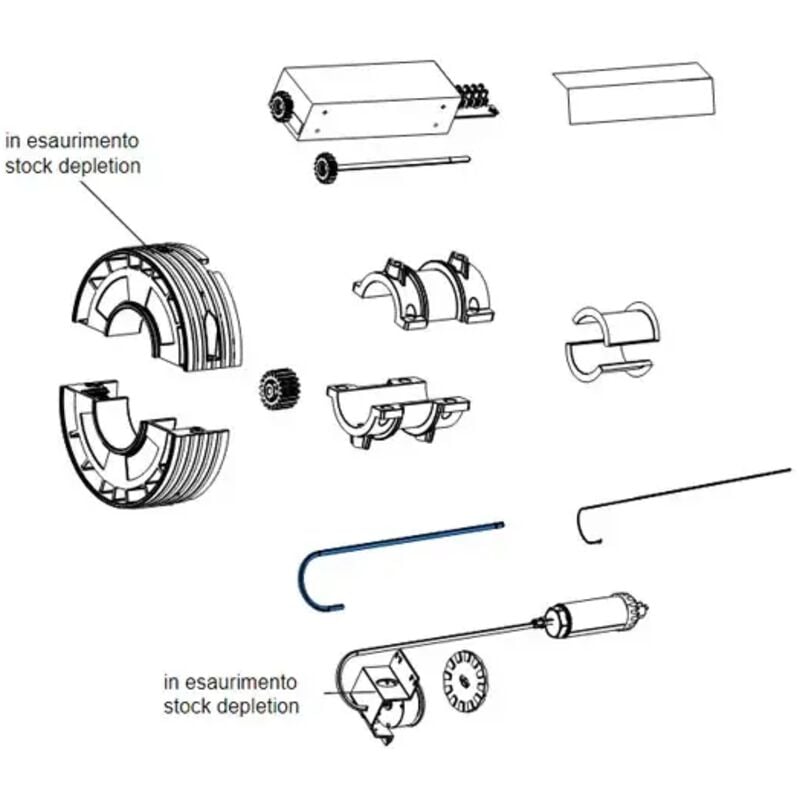 in esaurimento
stock depletion

in esaurimento
stock depletion