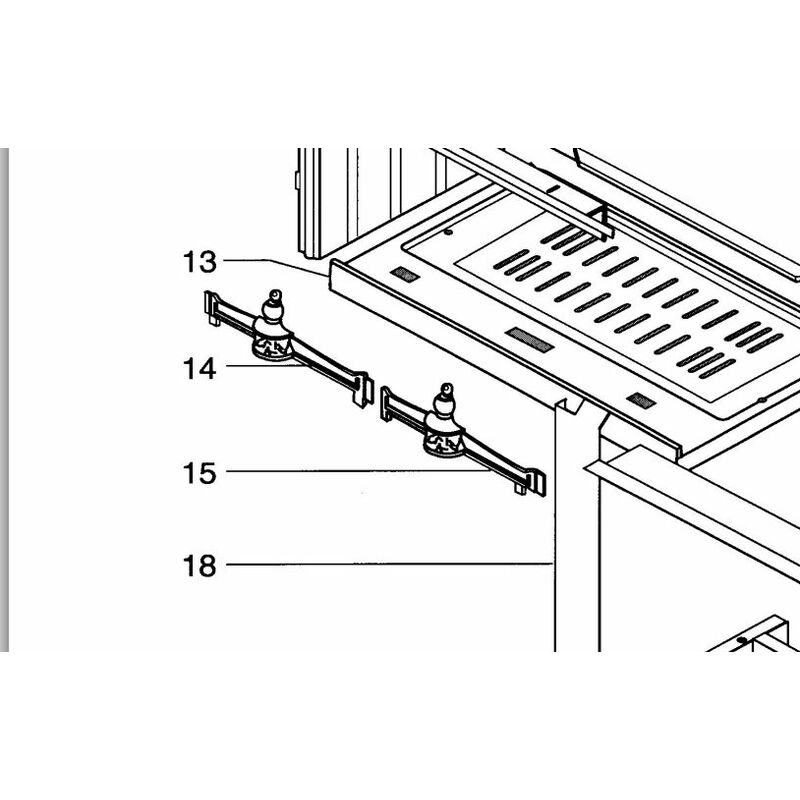 13

14

15

18