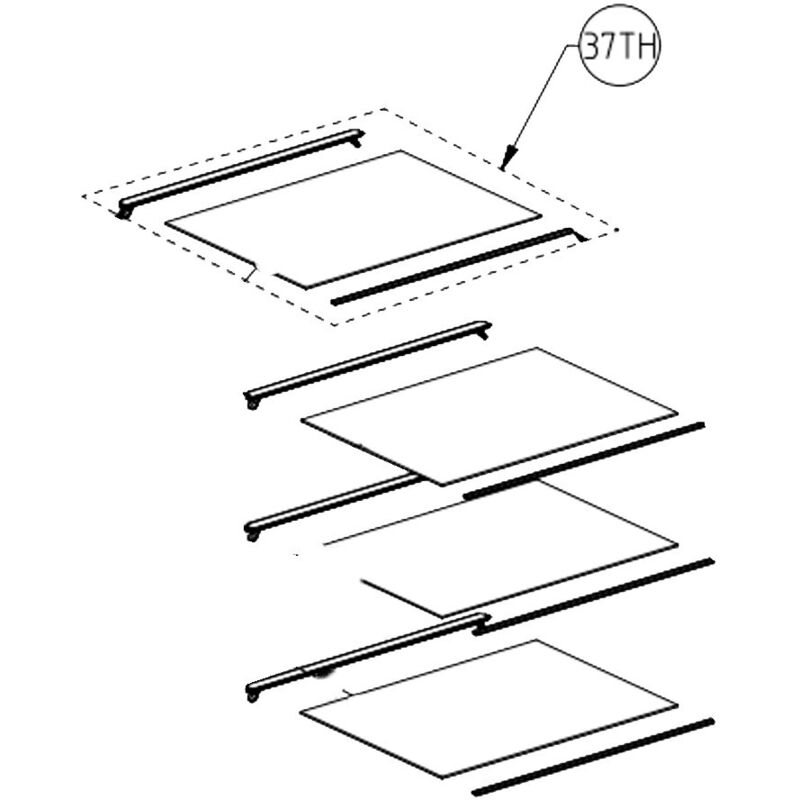 37TH