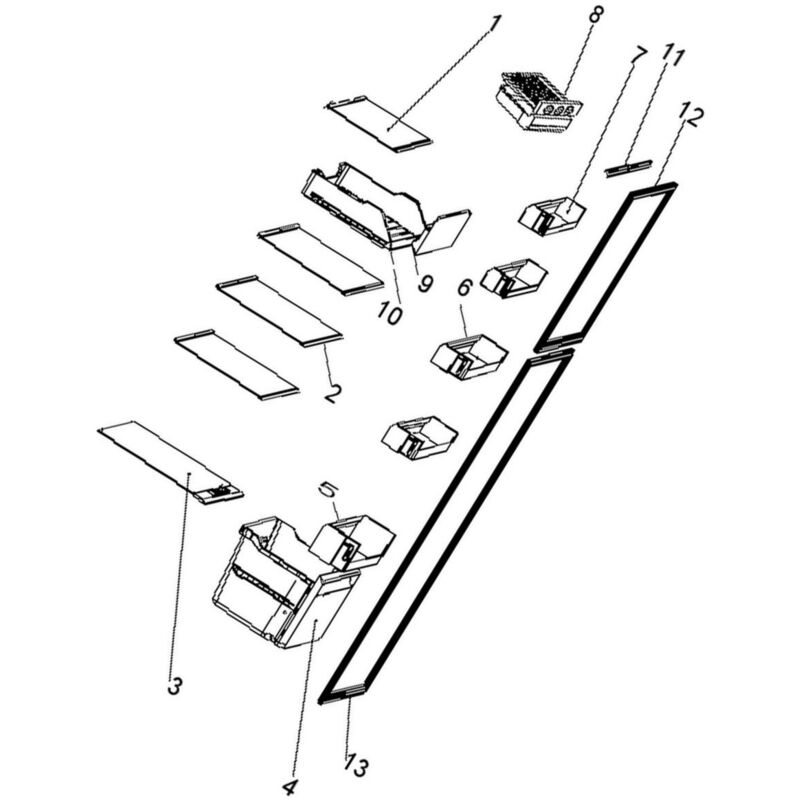 1
8
7
11
12
9
10
6
2
5
3
4
13