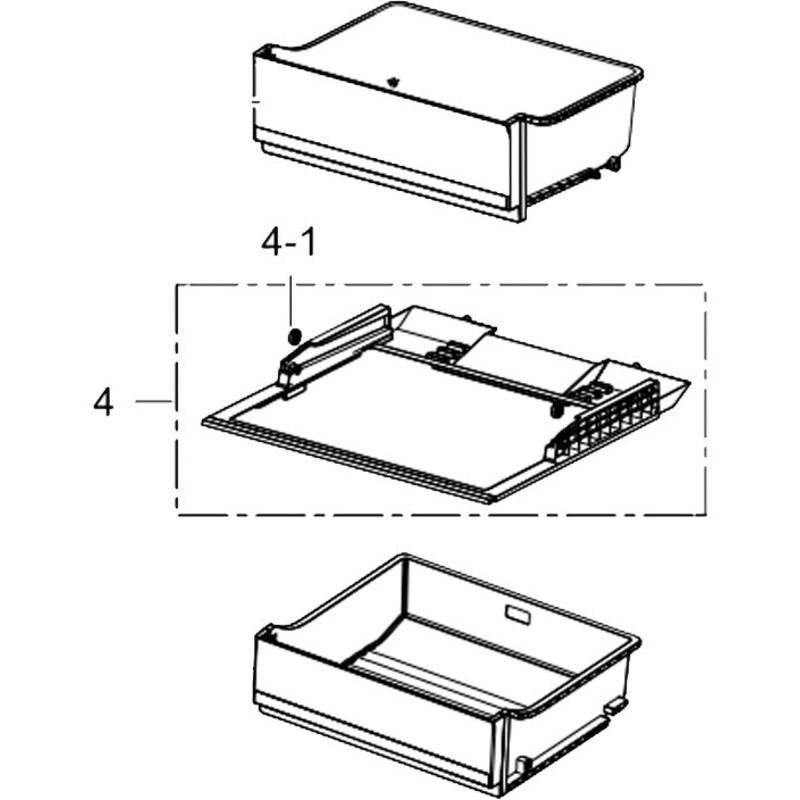 4-1

4