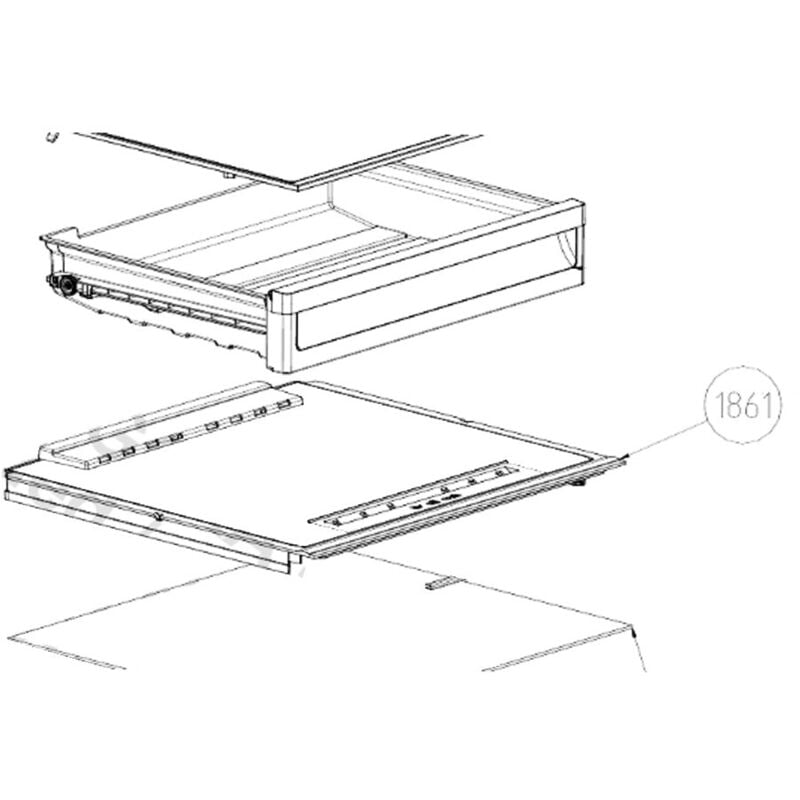 1861