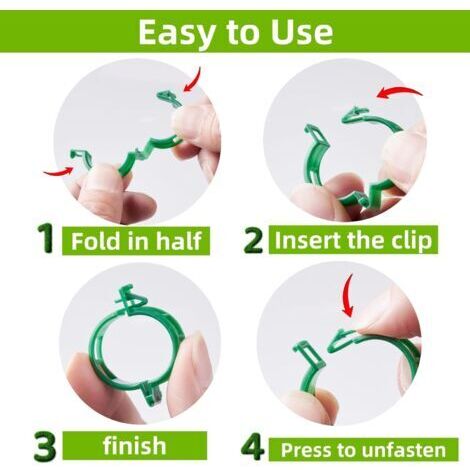 Easy to Use

1 Fold in half

2 Insert the clip

3 finish

4 Press to unfasten