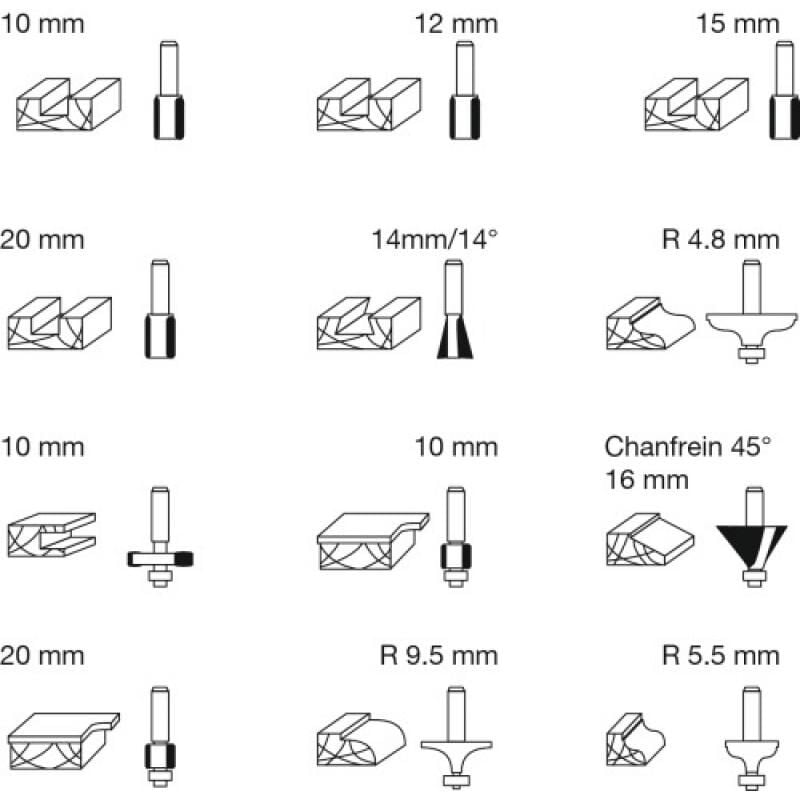 10 mm

12 mm

15 mm

20 mm

14mm/14°

R 4.8 mm

10 mm

10 mm

Chanfrein 45°
16 mm

20 mm

R 9.5 mm

R 5.5 mm