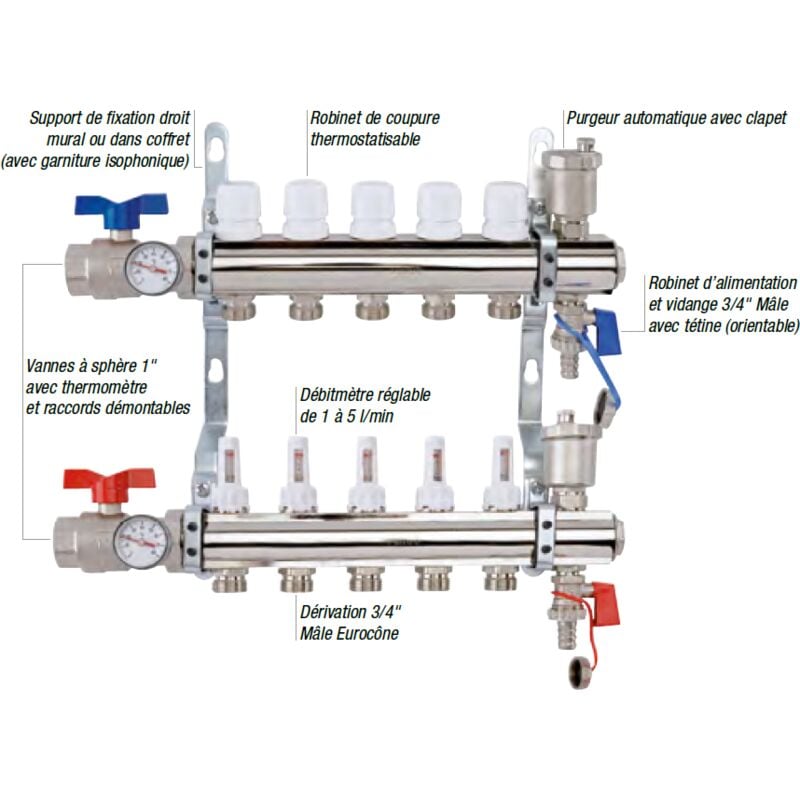 Support de fixation droit mural ou dans coffret (avec garniture isophonique)

Robinet de coupure thermostatisable

Purgeur automatique avec clapet

Robinet d'alimentation et vidange 3/4" Mâle avec tétine (orientable)

Vannes à sphère 1" avec thermomètre et raccords démontables

Débitmètre réglable de 1 à 5 l/min

Dérivation 3/4" Mâle Eurocône