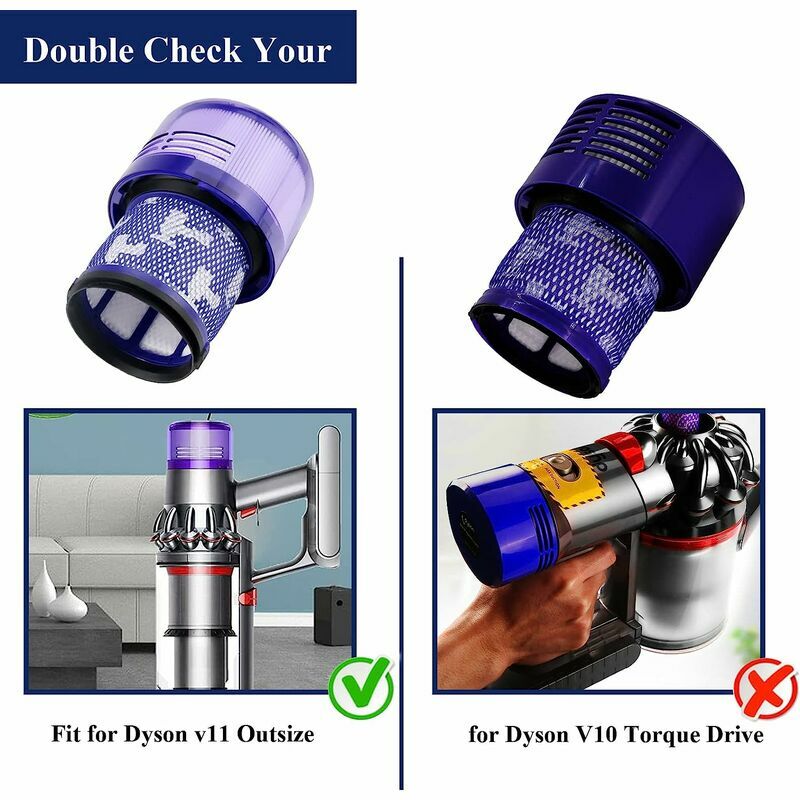 Double Check Your

Fit for Dyson v11 Outsize

for Dyson V10 Torque Drive