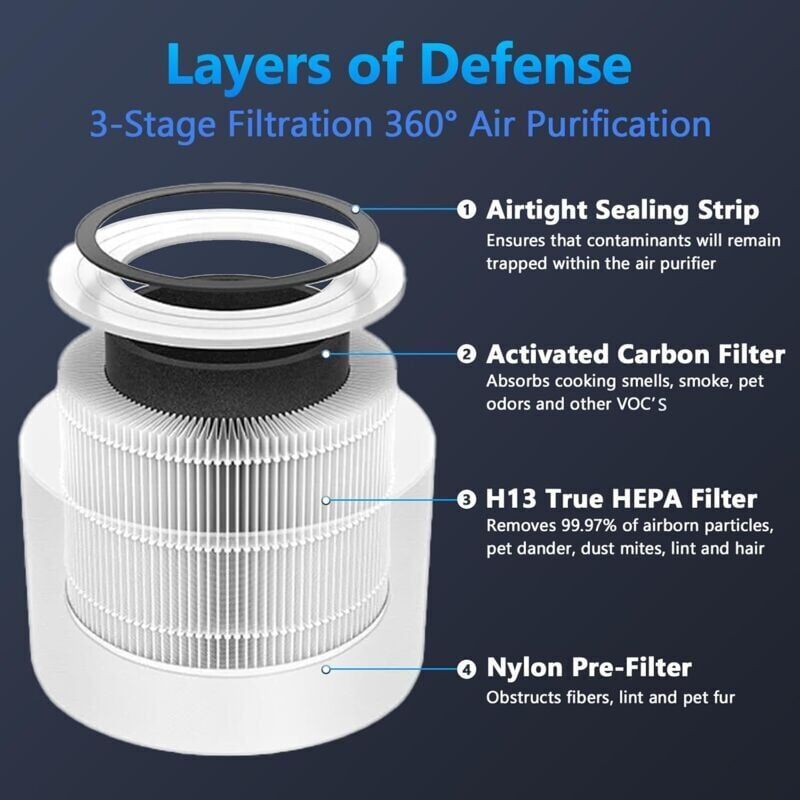 Layers of Defense
3-Stage Filtration 360° Air Purification

1 Airtight Sealing Strip
Ensures that contaminants will remain trapped within the air purifier

2 Activated Carbon Filter
Absorbs cooking smells, smoke, pet odors and other VOC'S

3 H13 True HEPA Filter
Removes 99.97% of airborn particles, pet dander, dust mites, lint and hair

4 Nylon Pre-Filter
Obstructs fibers, lint and pet fur