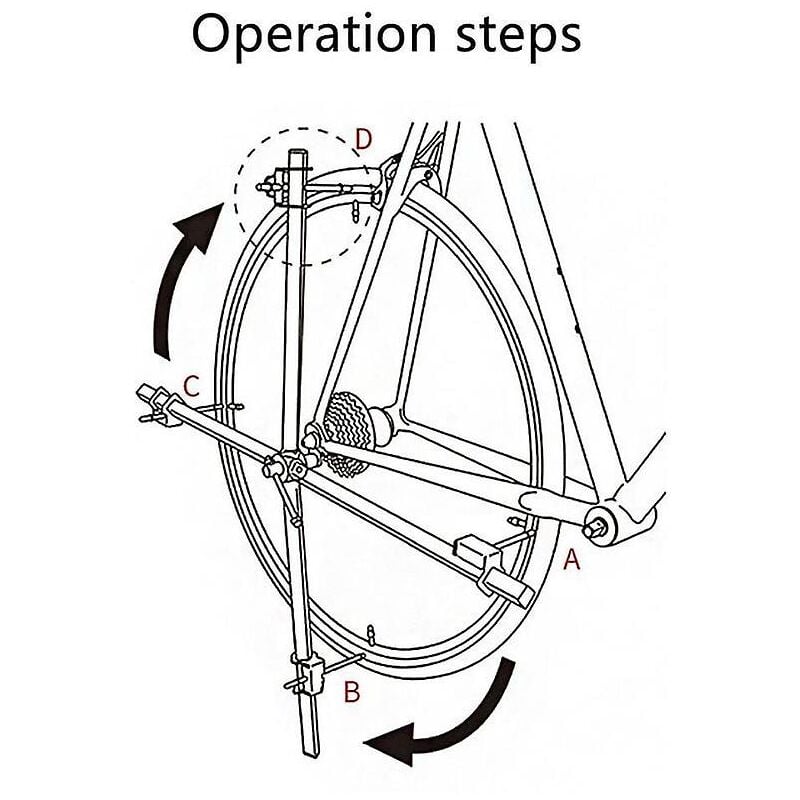 Operation steps

D

C

A

B