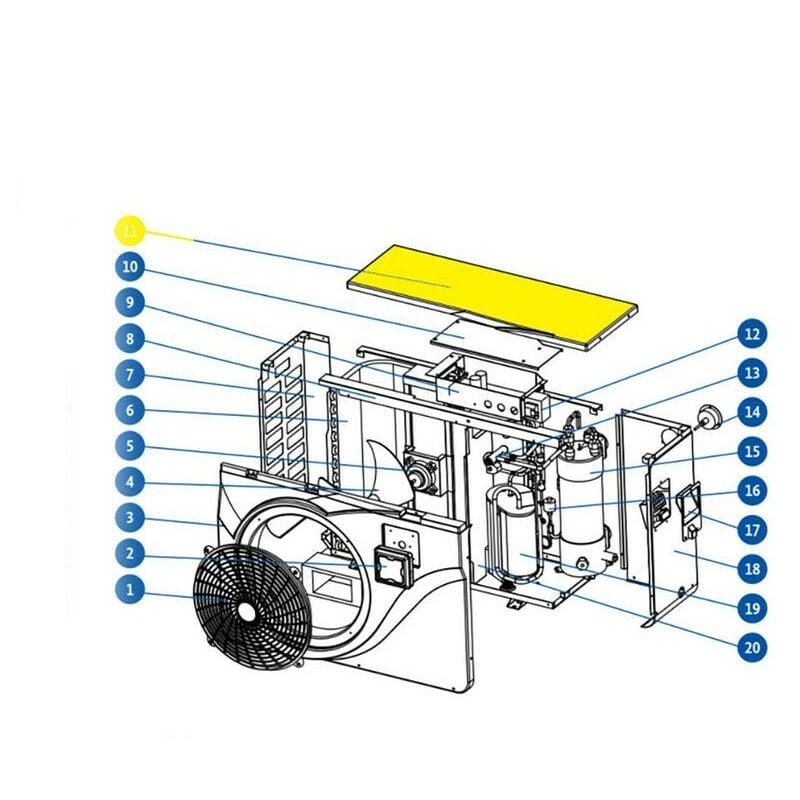 11
10
9
8
7
6
5
4
3
2
1
12
13
14
15
16
17
18
19
20